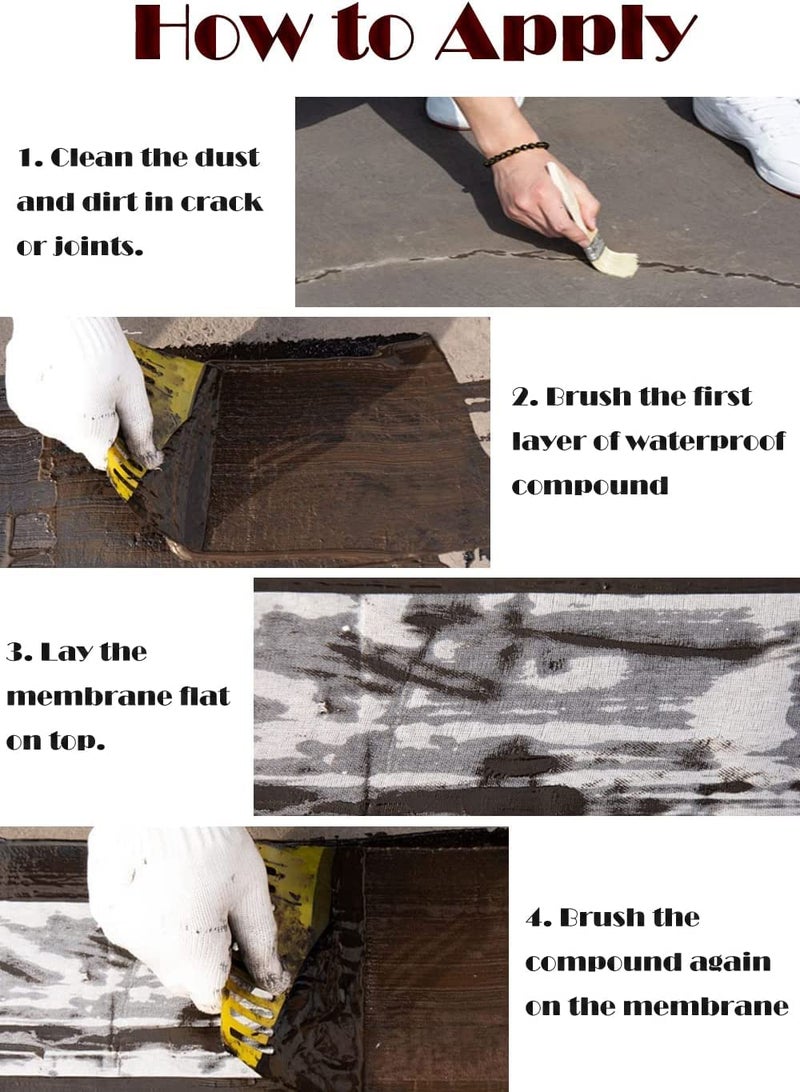 How to Apply

1. Clean the dust and dirt in crack or joints.

2. Brush the first layer of waterproof compound

3. Lay the membrane flat on top.

4. Brush the compound again on the membrane